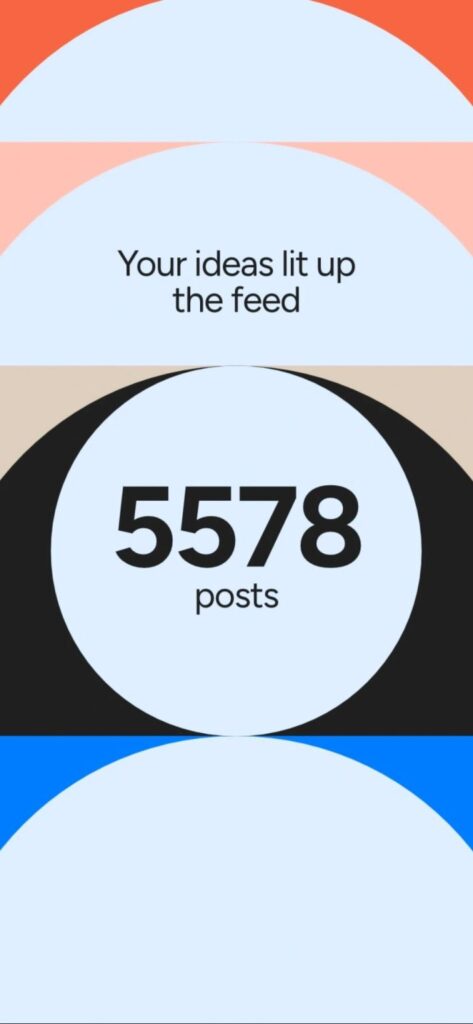 Your ideas lit up the feed

5578
posts